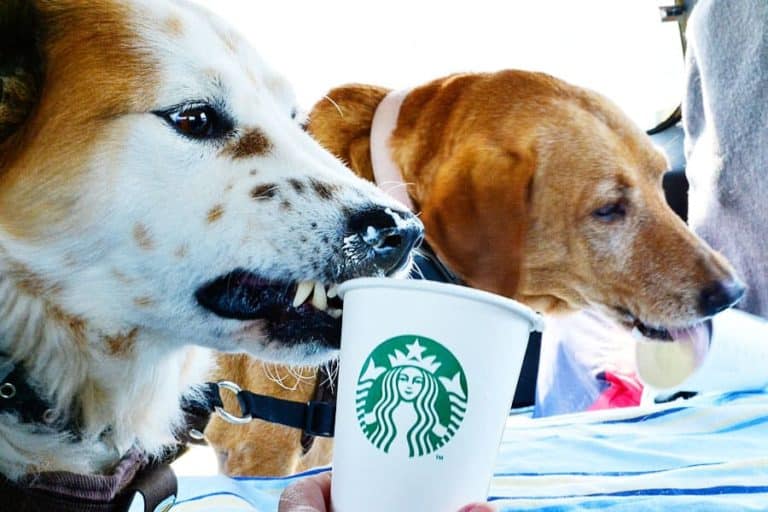 ™